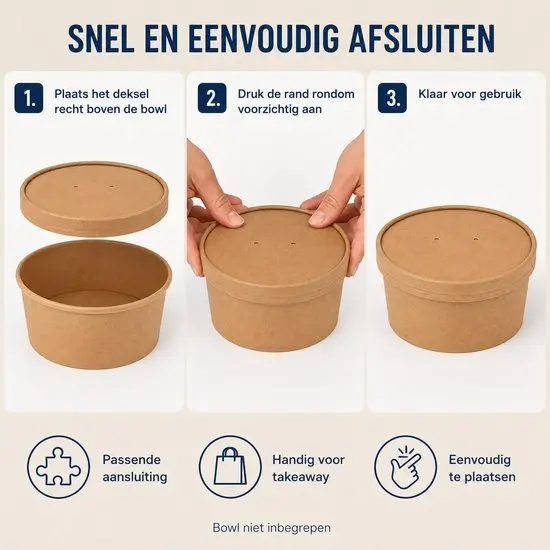 SNEL EN EENVOUDIG AFSLUITEN

1. Plaats het deksel recht boven de bowl

2. Druk de rand rondom voorzichtig aan

3. Klaar voor gebruik

Passende aansluiting

Handig voor takeaway

Eenvoudig te plaatsen

Bowl niet inbegrepen